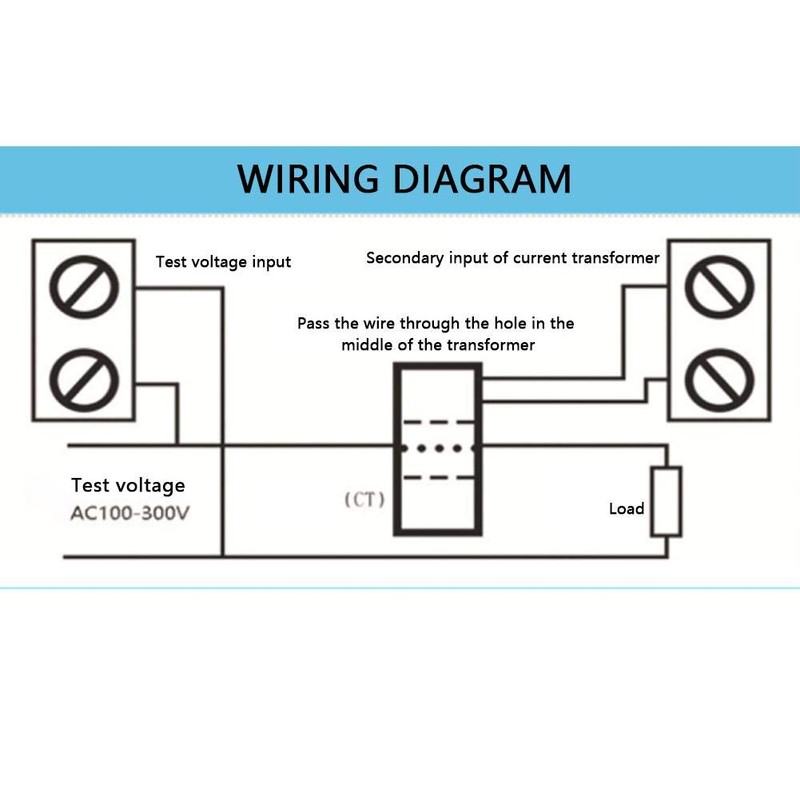 WIRING DIAGRAM

Test voltage input

Secondary input of current transformer

Pass the wire through the hole in the middle of the transformer

Test voltage
AC100-300V

(CT)

Load