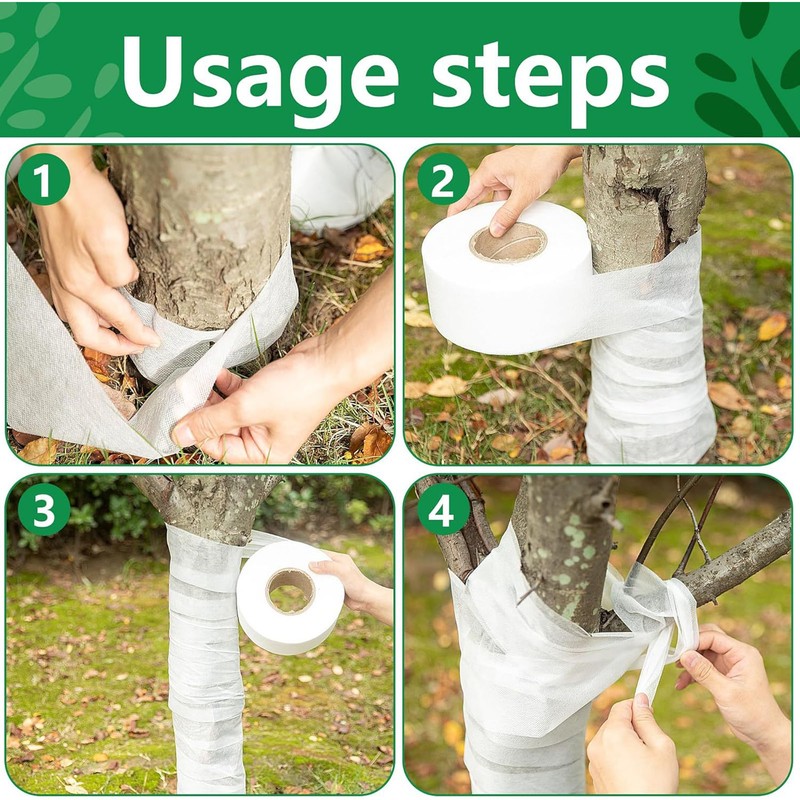 Usage steps

1

2

3

4