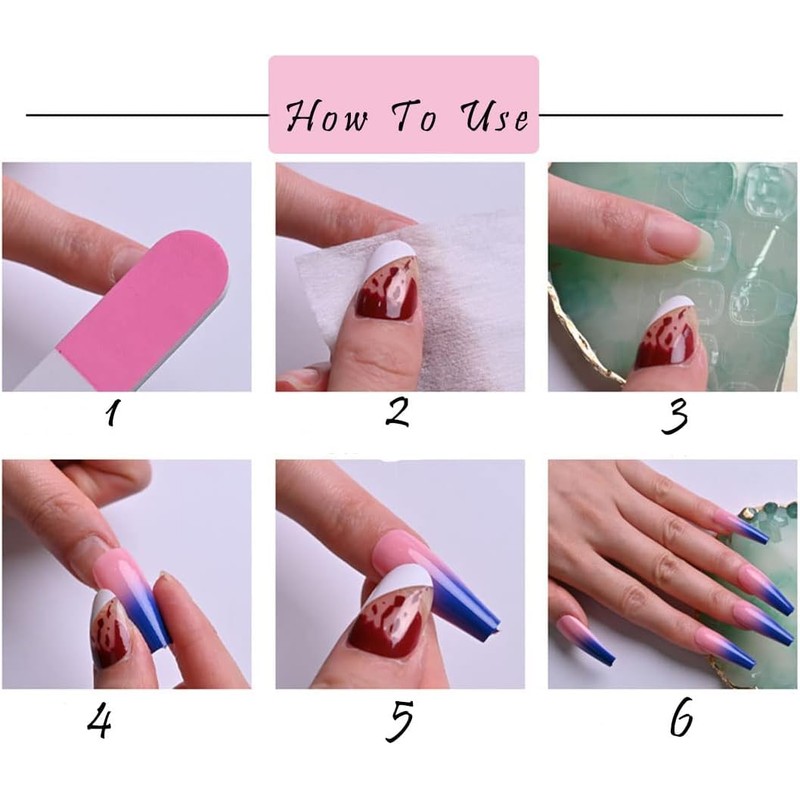 How To Use

1

2

3

4

5

6