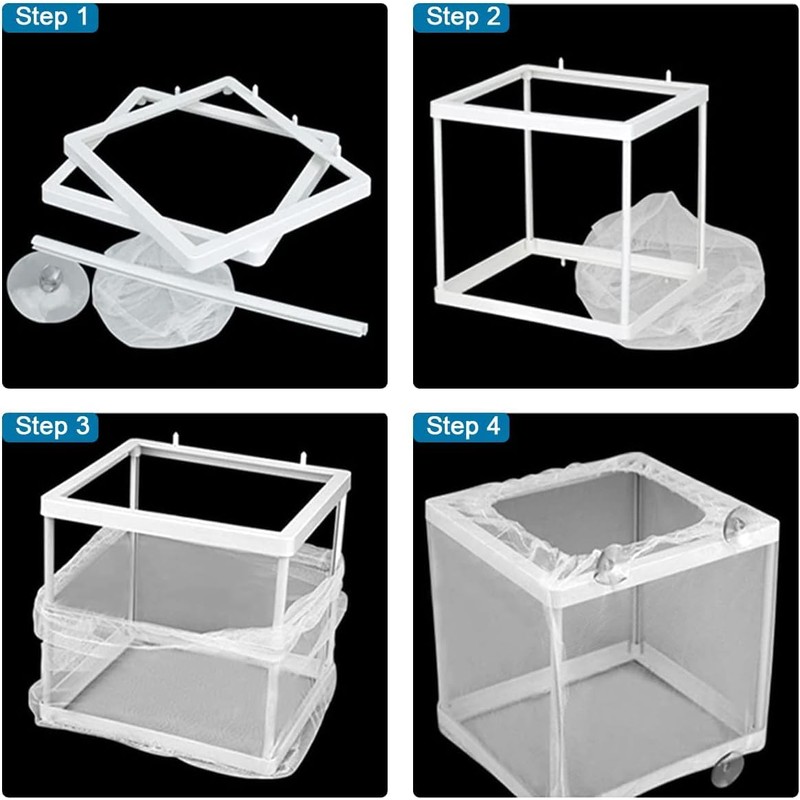 Step 1

Step 2

Step 3

Step 4