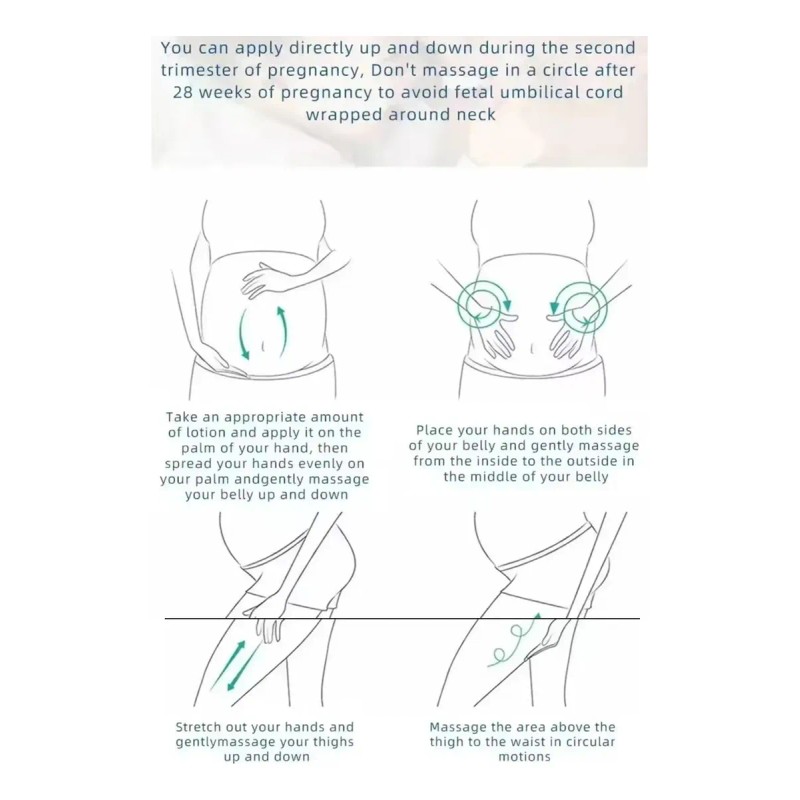 You can apply directly up and down during the second trimester of pregnancy, Don't massage in a circle after 28 weeks of pregnancy to avoid fetal umbilical cord wrapped around neck

Take an appropriate amount of lotion and apply it on the palm of your hand, then spread your hands evenly on your palm andgently massage your belly up and down

Place your hands on both sides of your belly and gently massage from the inside to the outside in the middle of your belly

Stretch out your hands and gentlymassage your thighs up and down

Massage the area above the thigh to the waist in circular motions