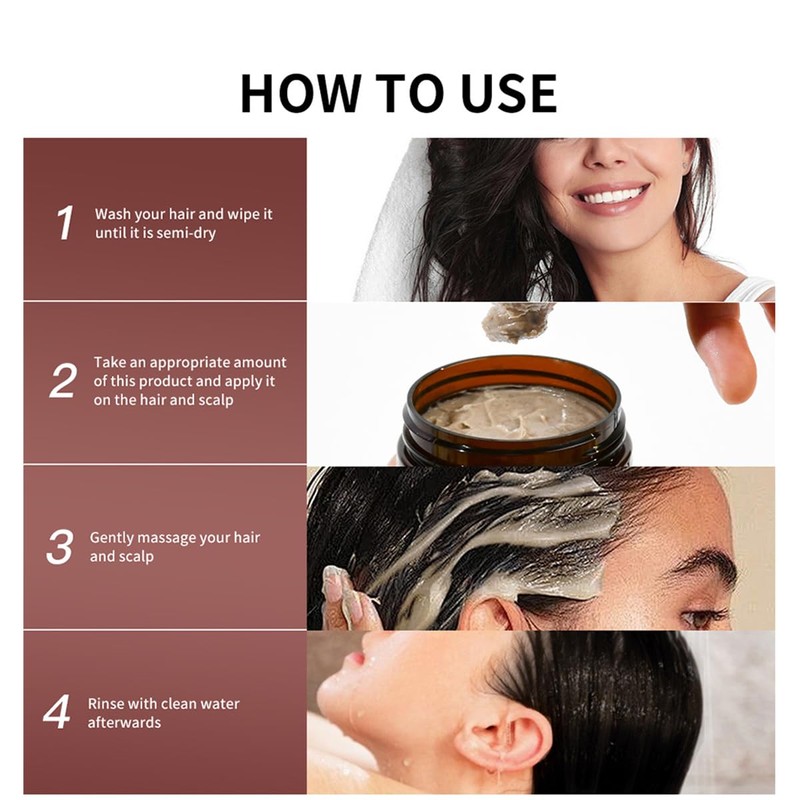 HOW TO USE

1 Wash your hair and wipe it until it is semi-dry

2 Take an appropriate amount of this product and apply it on the hair and scalp

3 Gently massage your hair and scalp

4 Rinse with clean water afterwards