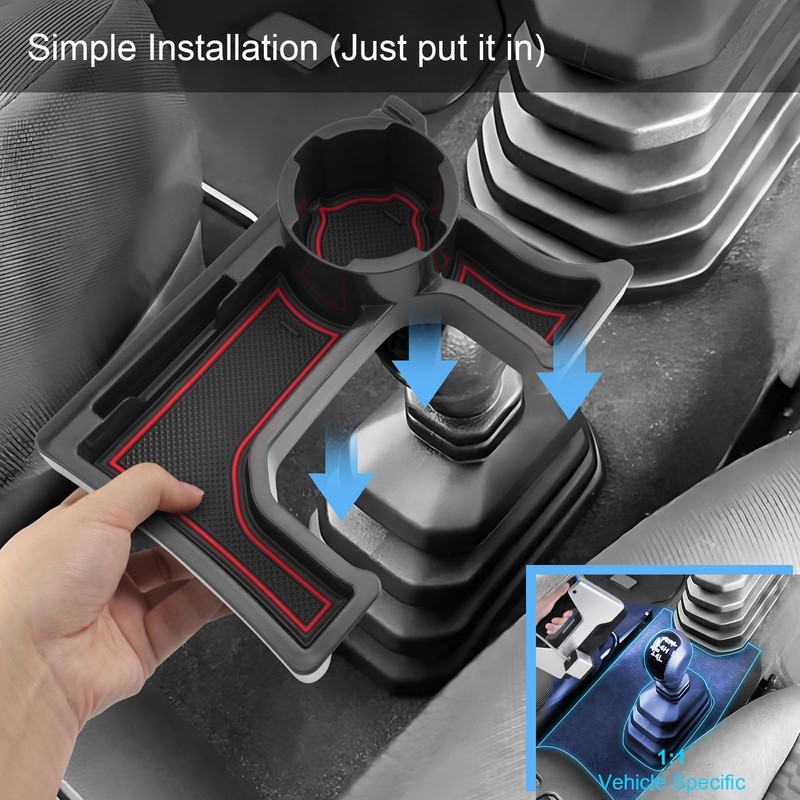 Simple Installation (Just put it in)

1:1
Vehicle Specific