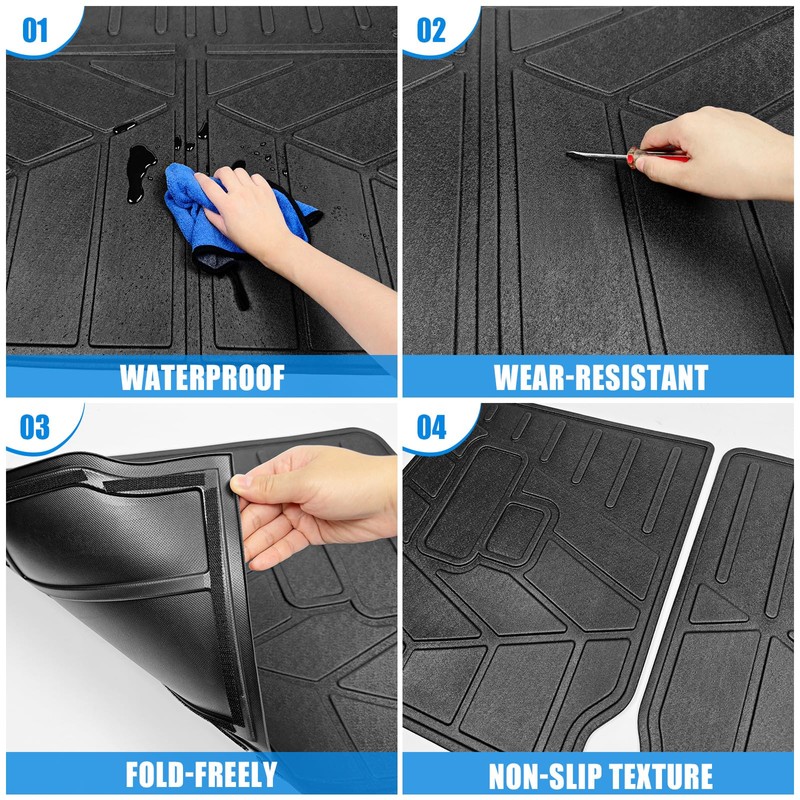 01

WATERPROOF

02

WEAR-RESISTANT

03

FOLD-FREELY

04

NON-SLIP TEXTURE