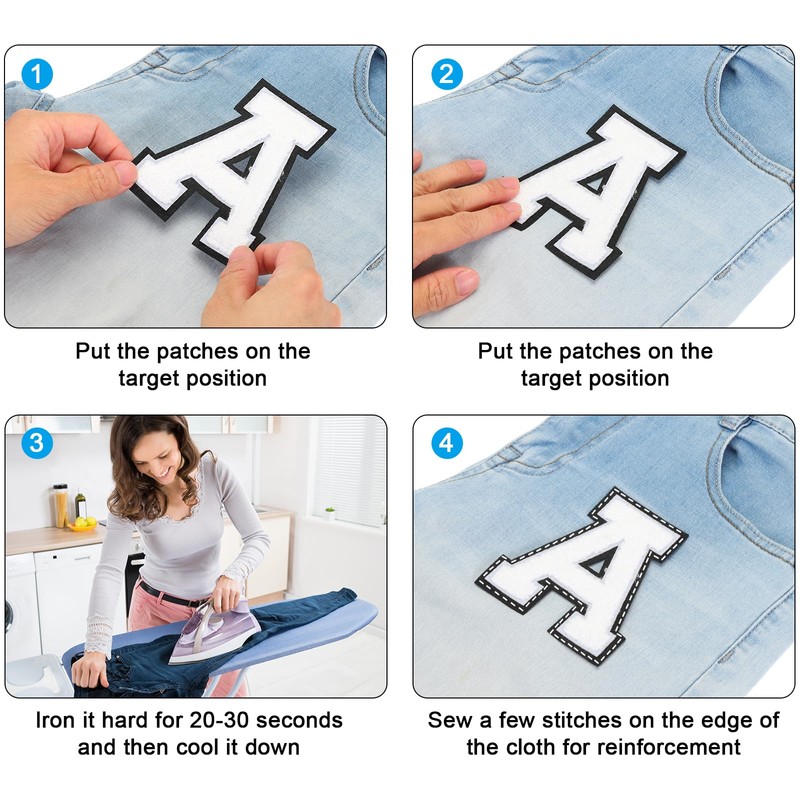 1

A

Put the patches on the target position

2

A

Put the patches on the target position

3

Iron it hard for 20-30 seconds and then cool it down

4

A

Sew a few stitches on the edge of the cloth for reinforcement