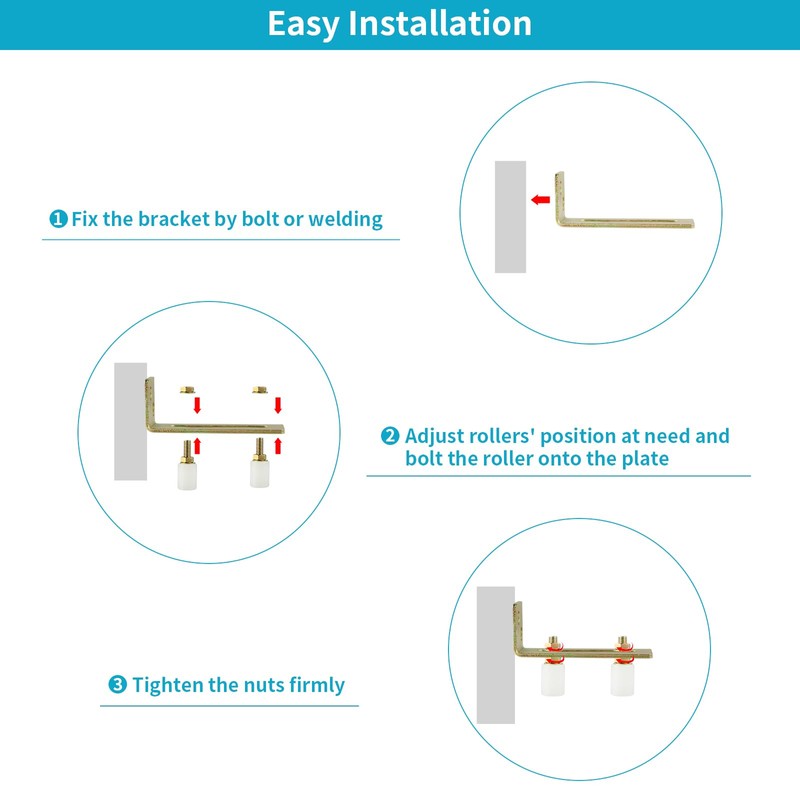 Easy Installation

❶ Fix the bracket by bolt or welding

❷ Adjust rollers' position at need and bolt the roller onto the plate

❸ Tighten the nuts firmly