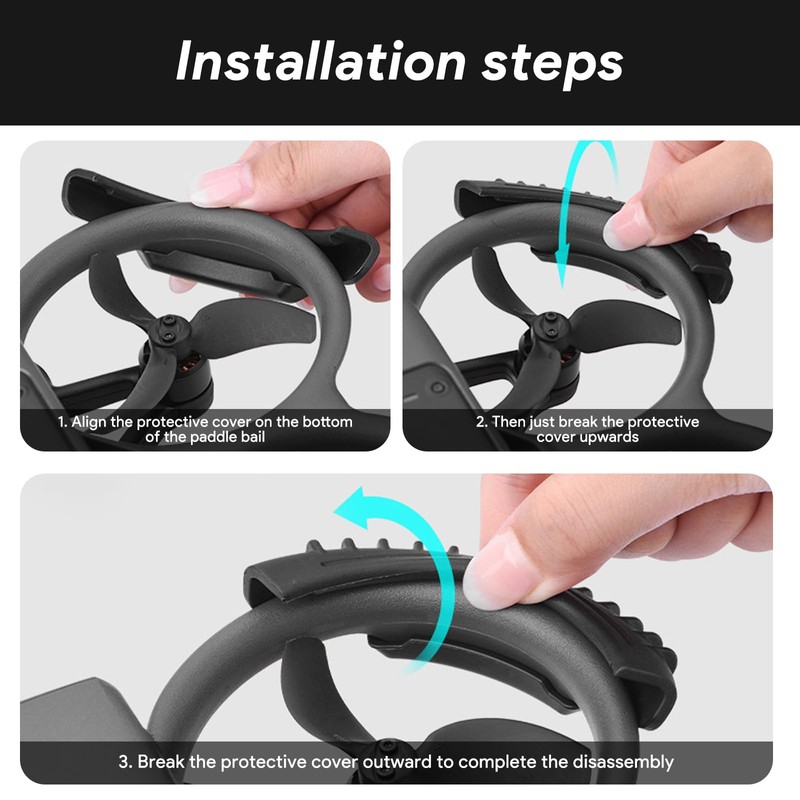 Installation steps

1. Align the protective cover on the bottom of the paddle bail

2. Then just break the protective cover upwards

3. Break the protective cover outward to complete the disassembly