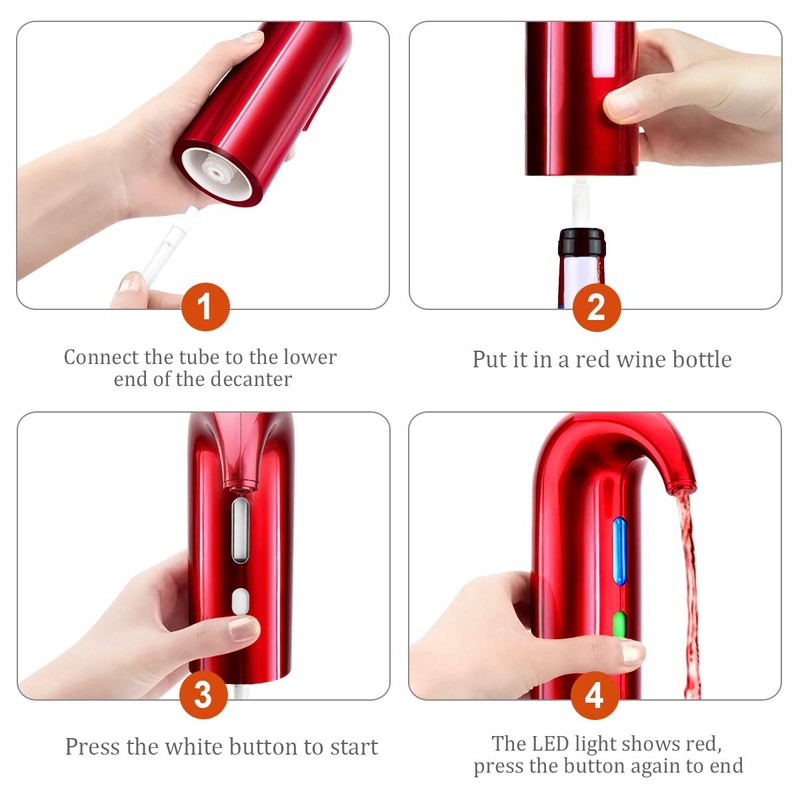 1

Connect the tube to the lower end of the decanter

2

Put it in a red wine bottle

3

Press the white button to start

4

The LED light shows red, press the button again to end