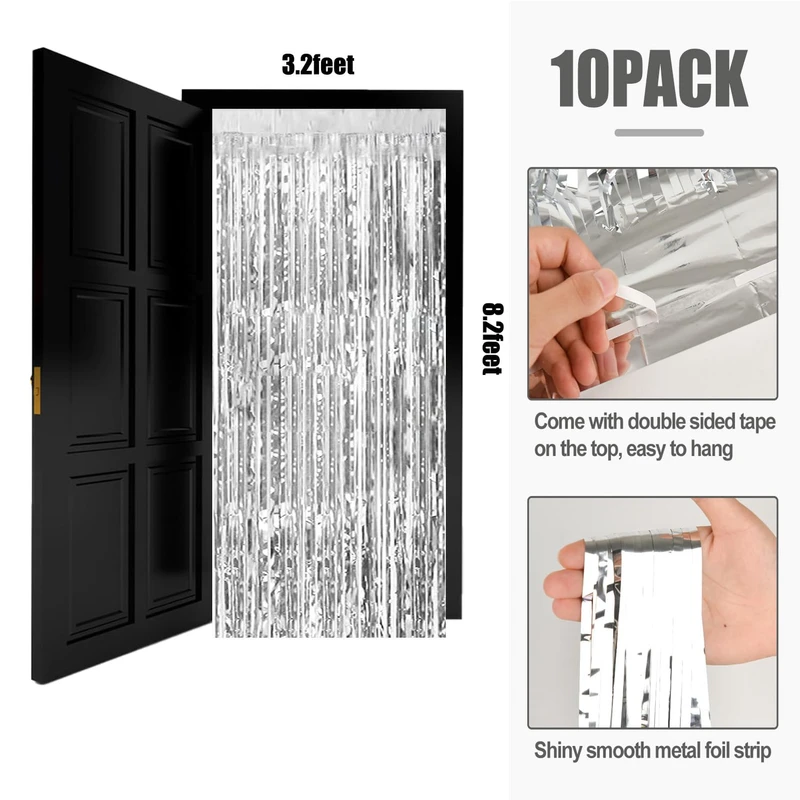 3.2feet

8.2feet

10PACK

Come with double sided tape on the top, easy to hang

Shiny smooth metal foil strip