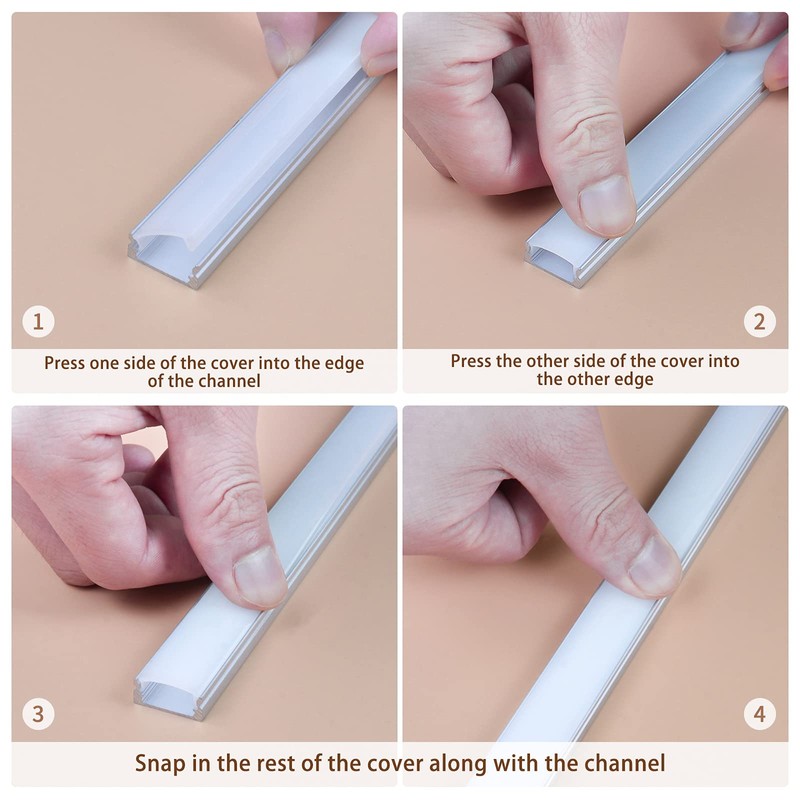 1

Press one side of the cover into the edge of the channel

2

Press the other side of the cover into the other edge

3

4

Snap in the rest of the cover along with the channel