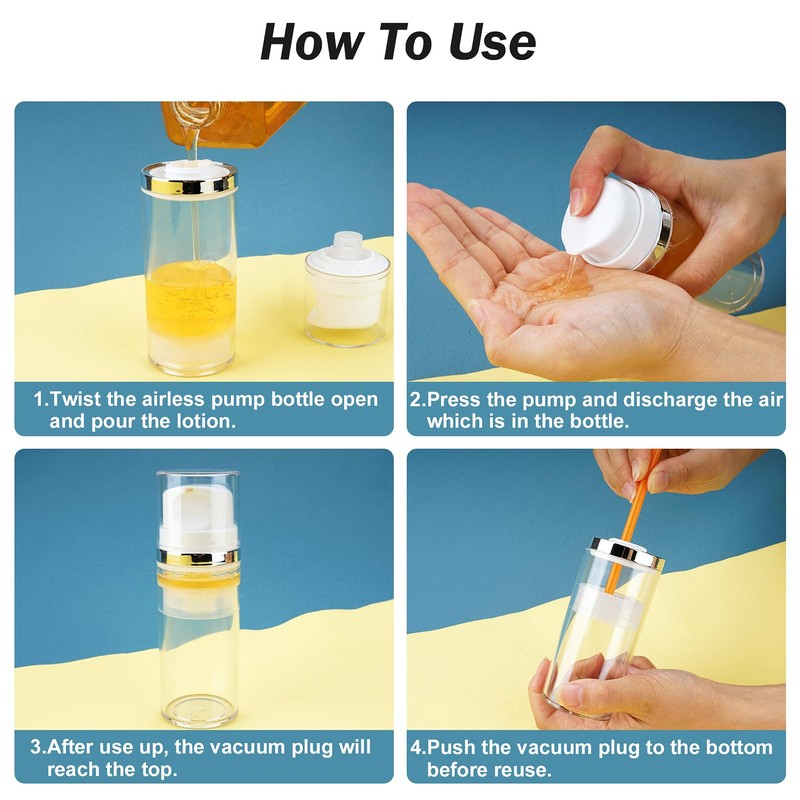 How To Use

1.Twist the airless pump bottle open and pour the lotion.

2.Press the pump and discharge the air which is in the bottle.

3.After use up, the vacuum plug will reach the top.

4.Push the vacuum plug to the bottom before reuse.