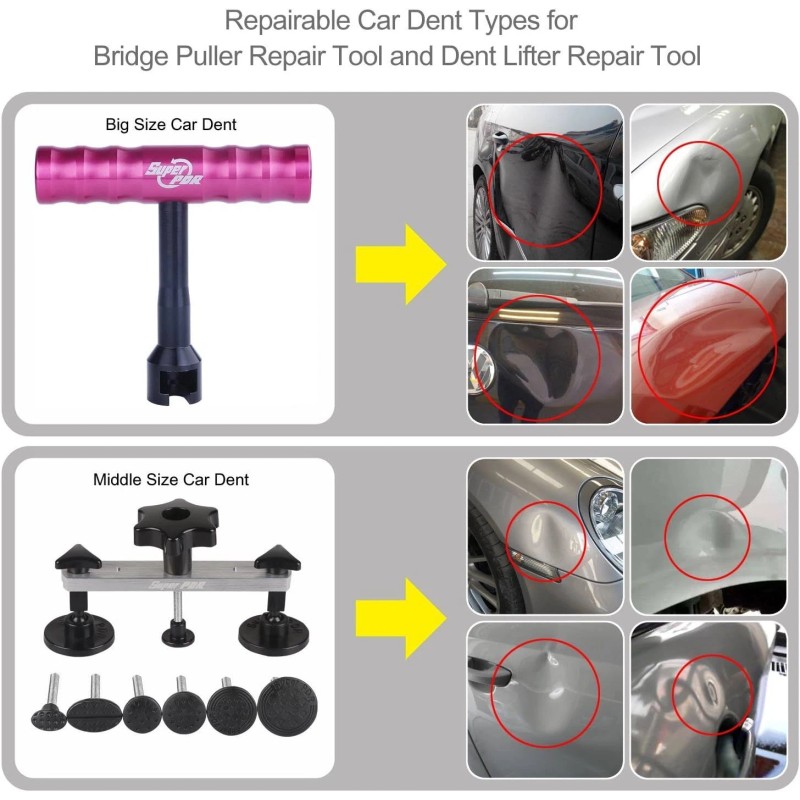 Repairable Car Dent Types for
Bridge Puller Repair Tool and Dent Lifter Repair Tool

Big Size Car Dent

Super PDR

Middle Size Car Dent

Super PDR