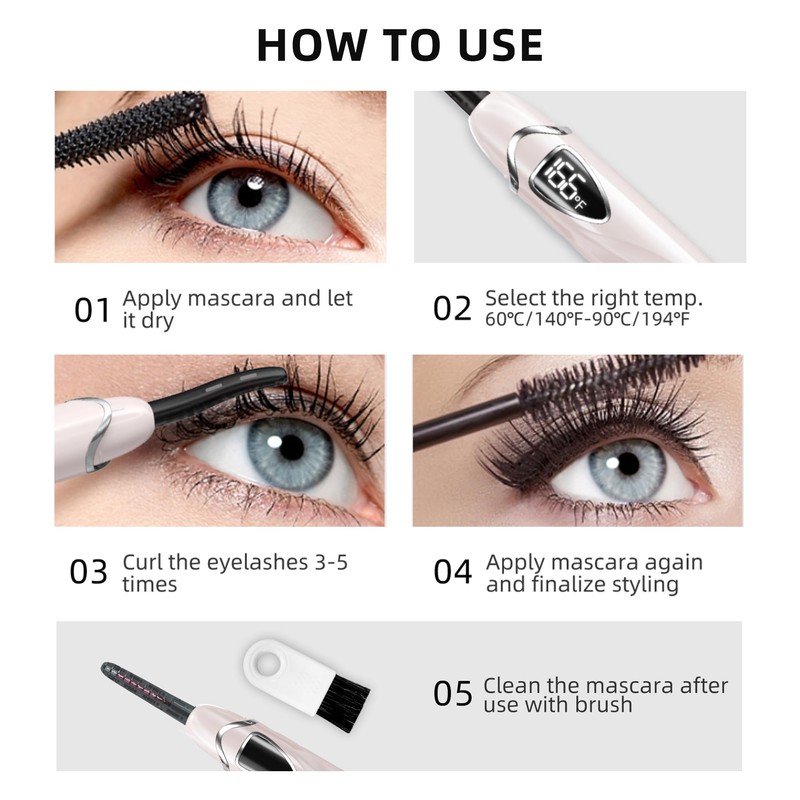 HOW TO USE

166°F

01 Apply mascara and let it dry

02 Select the right temp. 60℃/140℉-90℃/194℉

03 Curl the eyelashes 3-5 times

04 Apply mascara again and finalize styling

05 Clean the mascara after use with brush