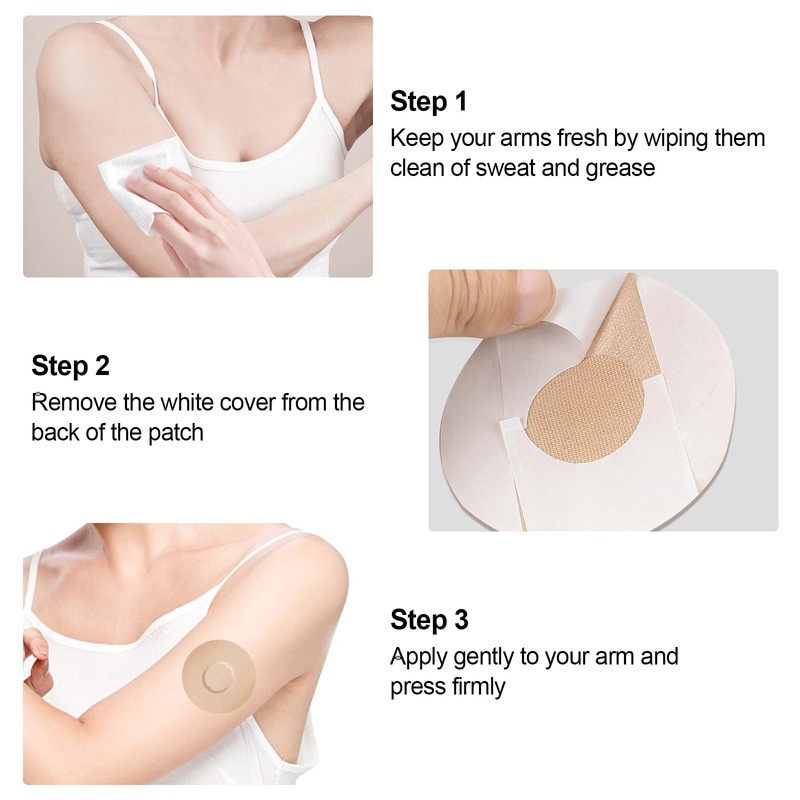 Step 1
Keep your arms fresh by wiping them clean of sweat and grease

Step 2
Remove the white cover from the back of the patch

Step 3
Apply gently to your arm and press firmly