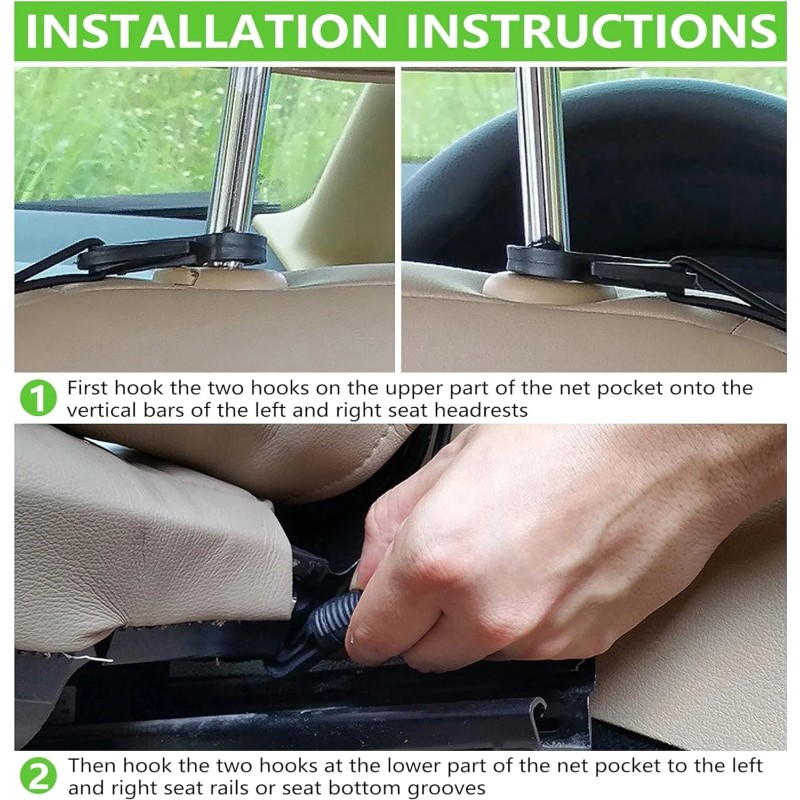 INSTALLATION INSTRUCTIONS

1 First hook the two hooks on the upper part of the net pocket onto the vertical bars of the left and right seat headrests

2 Then hook the two hooks at the lower part of the net pocket to the left and right seat rails or seat bottom grooves