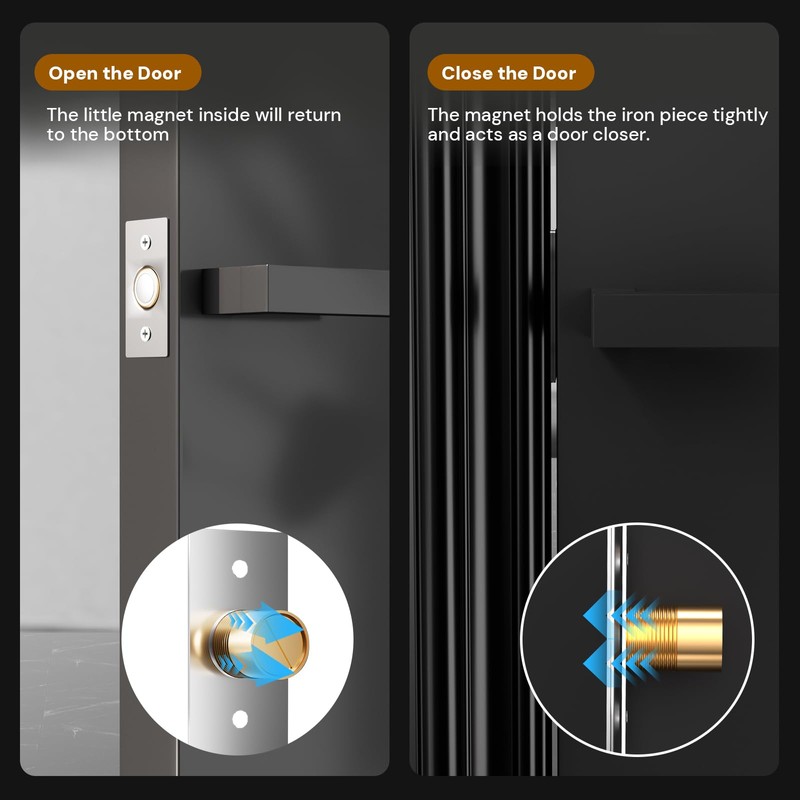 Open the Door

The little magnet inside will return to the bottom

Close the Door

The magnet holds the iron piece tightly and acts as a door closer.