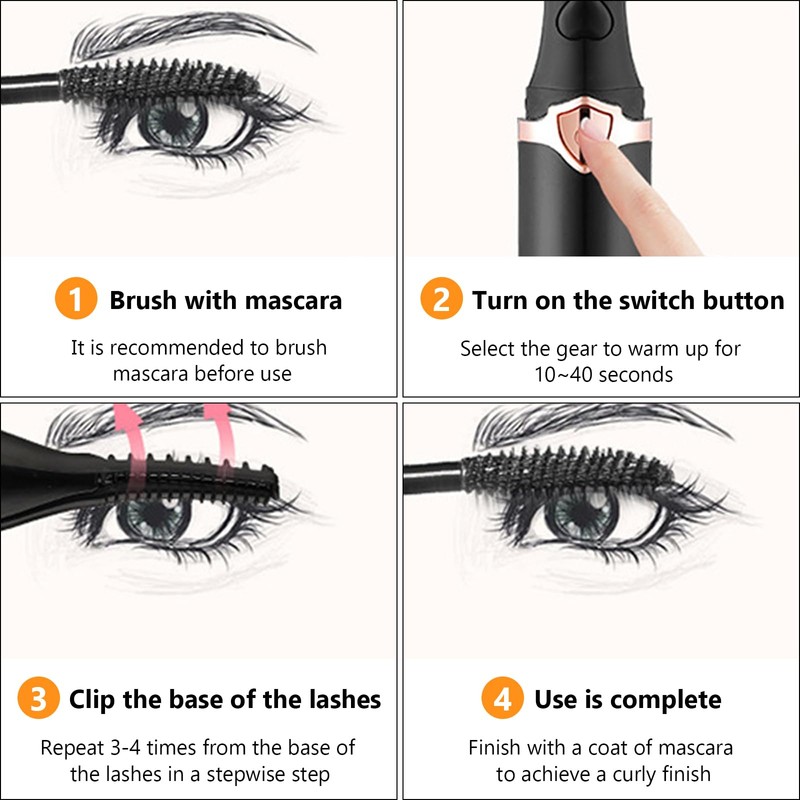 1 Brush with mascara

It is recommended to brush mascara before use

2 Turn on the switch button

Select the gear to warm up for 10~40 seconds

3 Clip the base of the lashes

Repeat 3-4 times from the base of the lashes in a stepwise step

4 Use is complete

Finish with a coat of mascara to achieve a curly finish