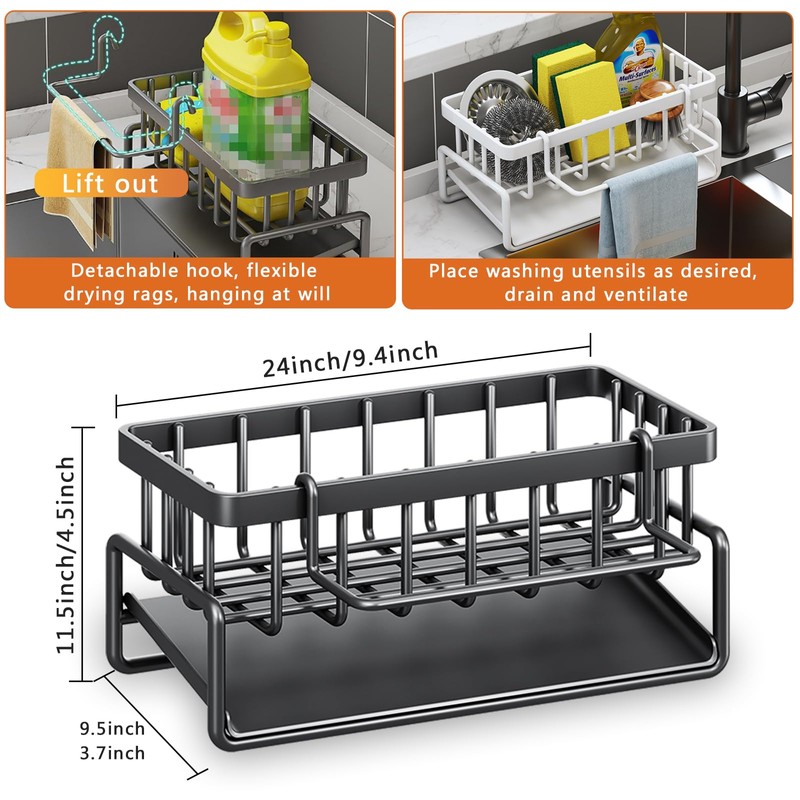 Lift out

Detachable hook, flexible drying rags, hanging at will

Multi-Surfaces

Place washing utensils as desired, drain and ventilate

24inch/9.4inch

11.5inch/4.5inch

9.5inch
3.7inch