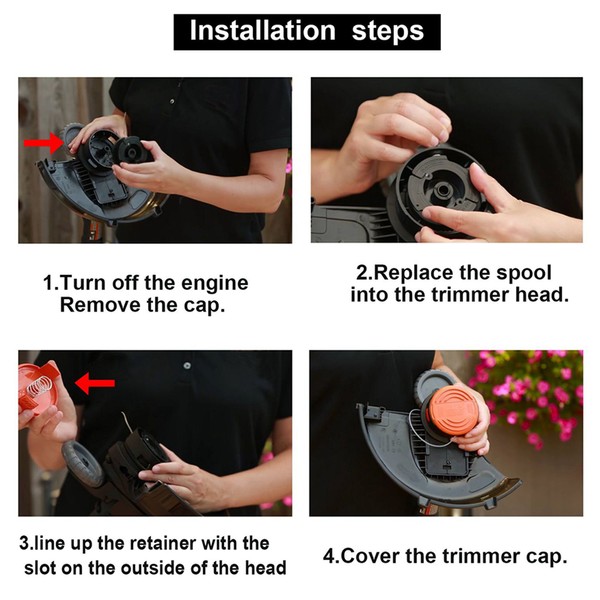 Installation steps

1.Turn off the engine
Remove the cap.

2.Replace the spool
into the trimmer head.

3.line up the retainer with the slot on the outside of the head

4.Cover the trimmer cap.