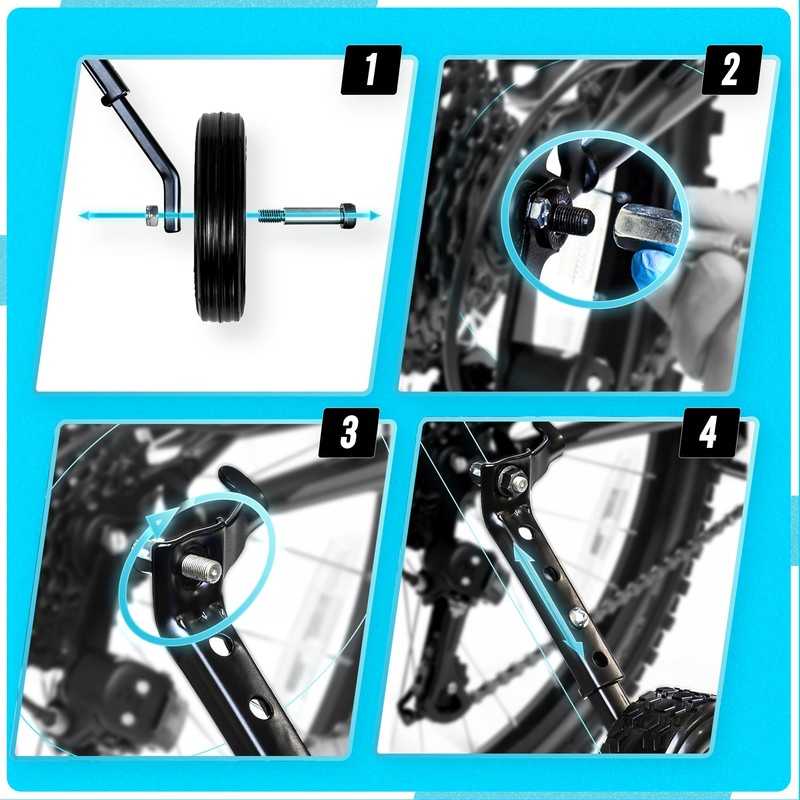 1

2

3

4