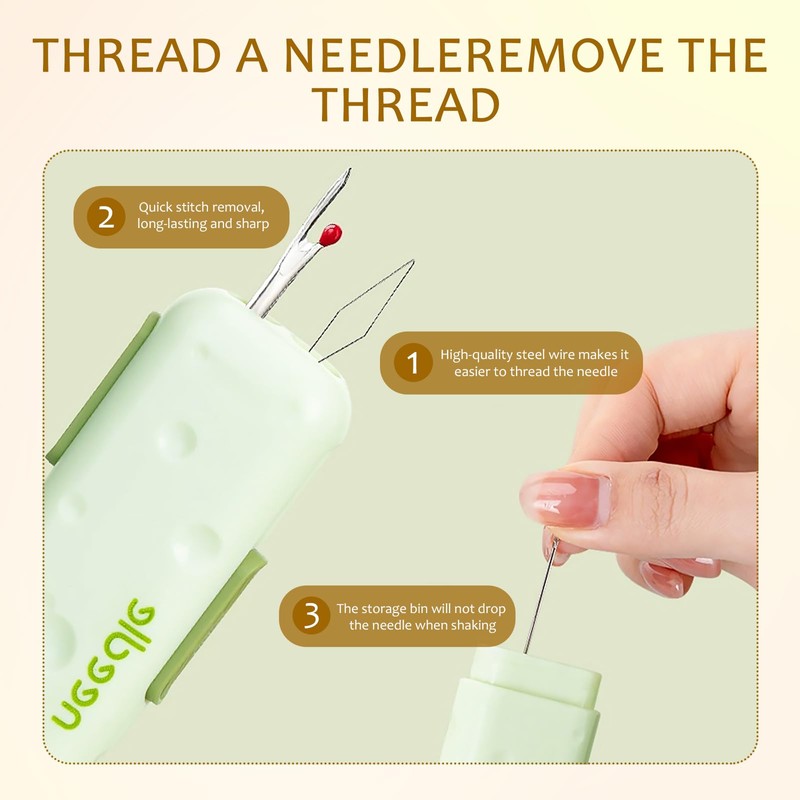 THREAD A NEEDLEREMOVE THE THREAD

2 Quick stitch removal, long-lasting and sharp

1 High-quality steel wire makes it easier to thread the needle

3 The storage bin will not drop the needle when shaking

UGGAIG