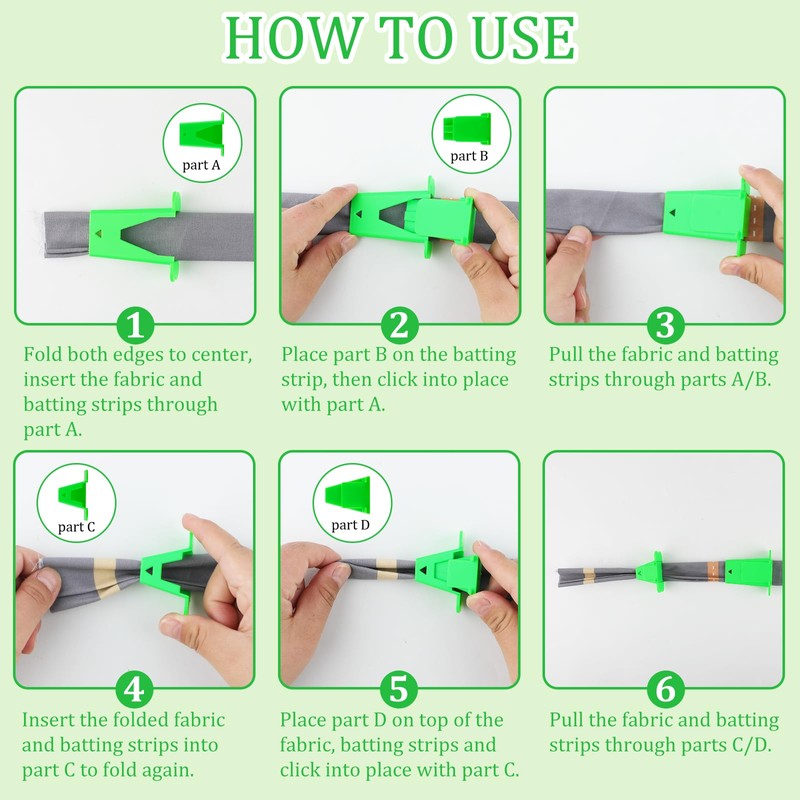 HOW TO USE

part A

1

Fold both edges to center, insert the fabric and batting strips through part A.

part B

2

Place part B on the batting strip, then click into place with part A.

3

Pull the fabric and batting strips through parts A/B.

part C

4

Insert the folded fabric and batting strips into part C to fold again.

part D

5

Place part D on top of the fabric, batting strips and click into place with part C.

6

Pull the fabric and batting strips through parts C/D.