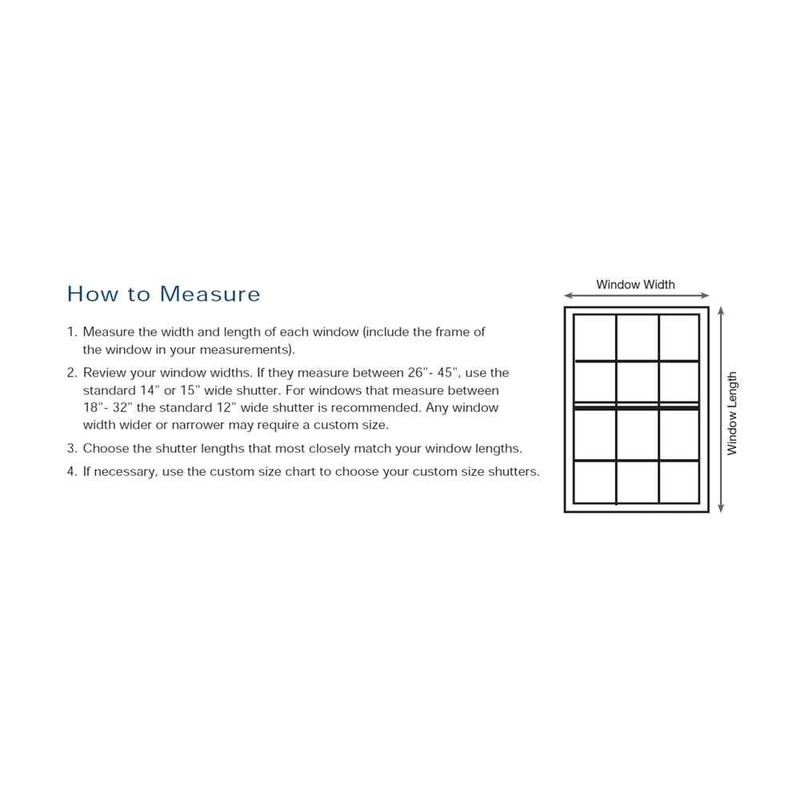 How to Measure

1. Measure the width and length of each window (include the frame of the window in your measurements).

2. Review your window widths. If they measure between 26"- 45", use the standard 14" or 15" wide shutter. For windows that measure between 18"- 32" the standard 12" wide shutter is recommended. Any window width wider or narrower may require a custom size.

3. Choose the shutter lengths that most closely match your window lengths.

4. If necessary, use the custom size chart to choose your custom size shutters.

Window Width

Window Length