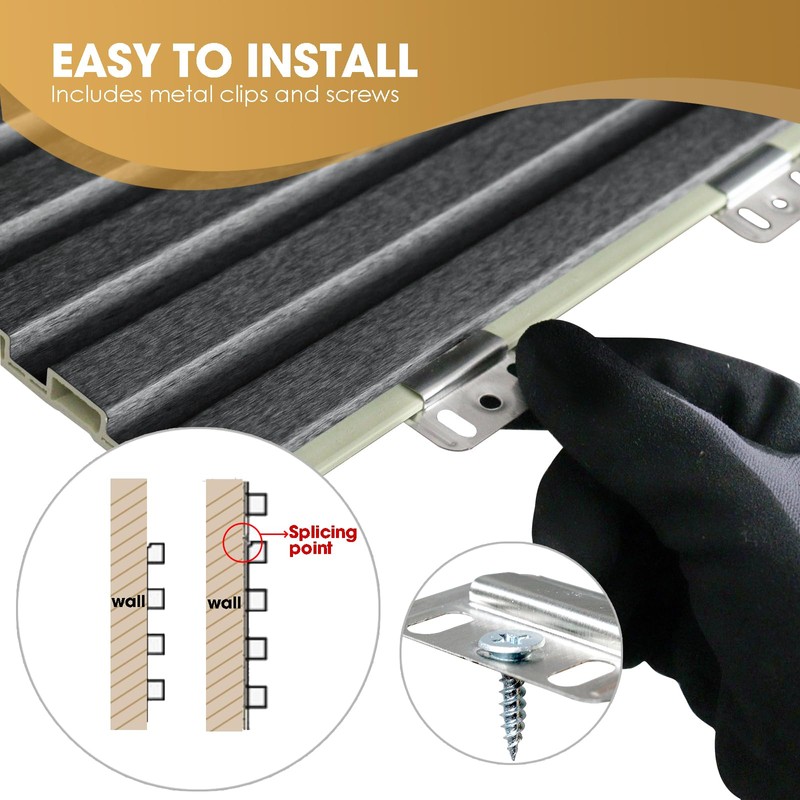 EASY TO INSTALL
Includes metal clips and screws

wall

wall

Splicing point