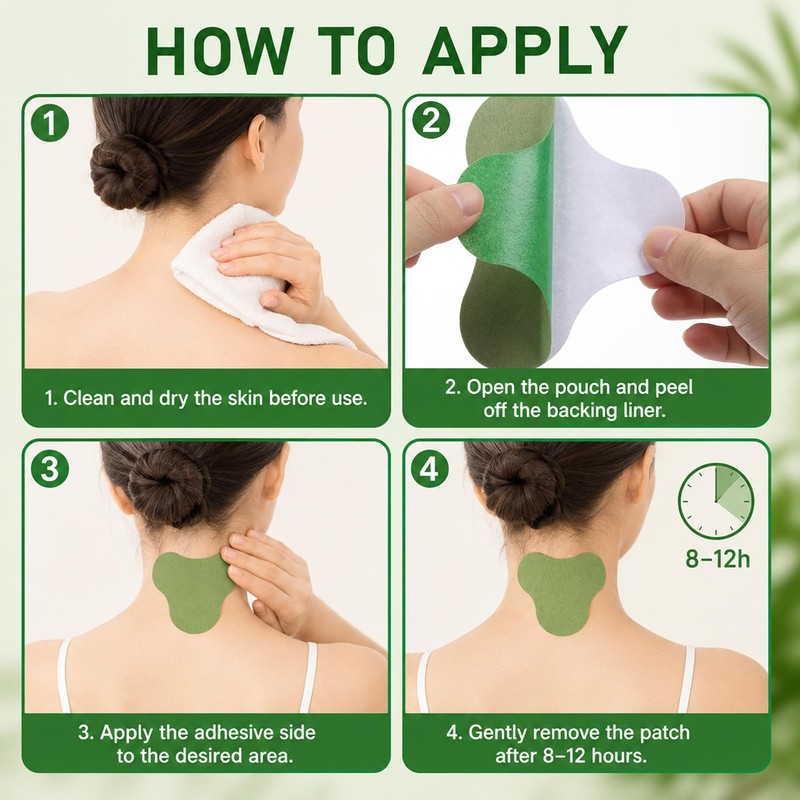 HOW TO APPLY

1

1. Clean and dry the skin before use.

2

2. Open the pouch and peel off the backing liner.

3

3. Apply the adhesive side to the desired area.

4

8–12h

4. Gently remove the patch after 8–12 hours.