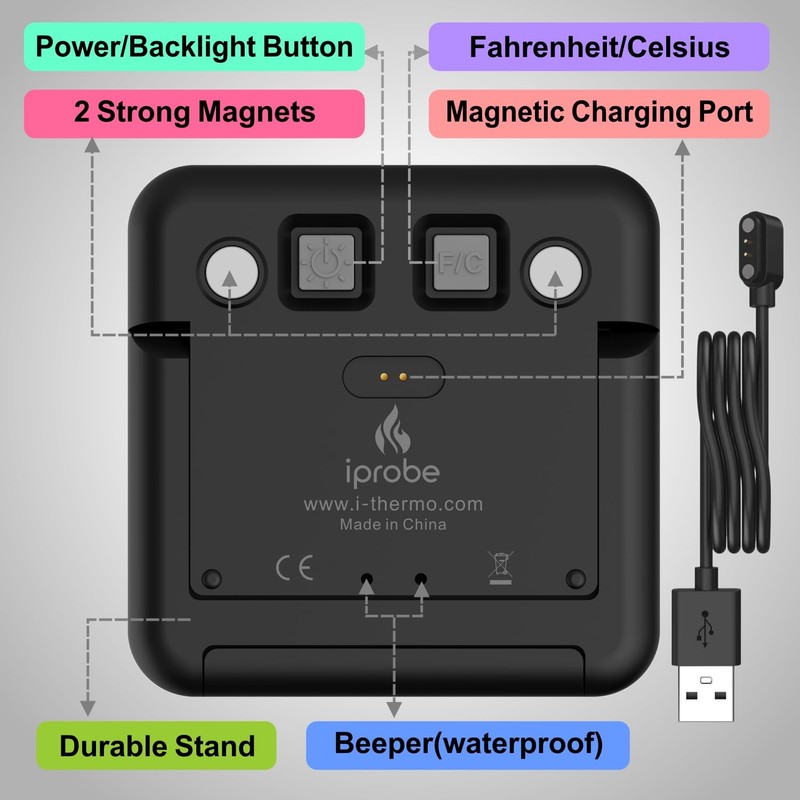 Power/Backlight Button

Fahrenheit/Celsius

2 Strong Magnets

Magnetic Charging Port

F/C

iprobe

www.i-thermo.com

Made in China

CE

Durable Stand

Beeper(waterproof)