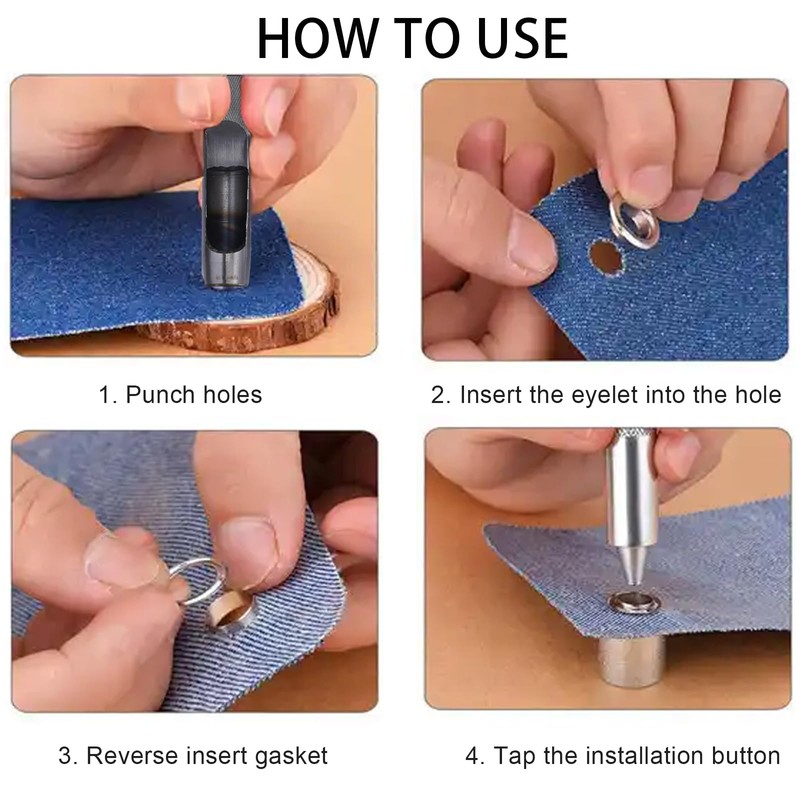 HOW TO USE

1. Punch holes

2. Insert the eyelet into the hole

3. Reverse insert gasket

4. Tap the installation button