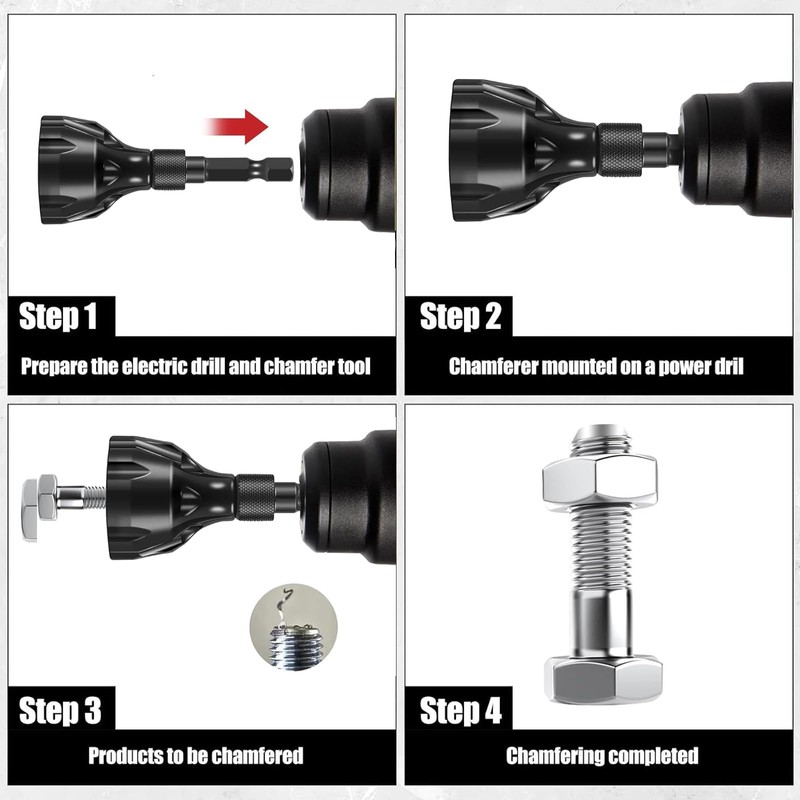 Step 1

Prepare the electric drill and chamfer tool

Step 2

Chamferer mounted on a power dril

Step 3

Products to be chamfered

Step 4

Chamfering completed