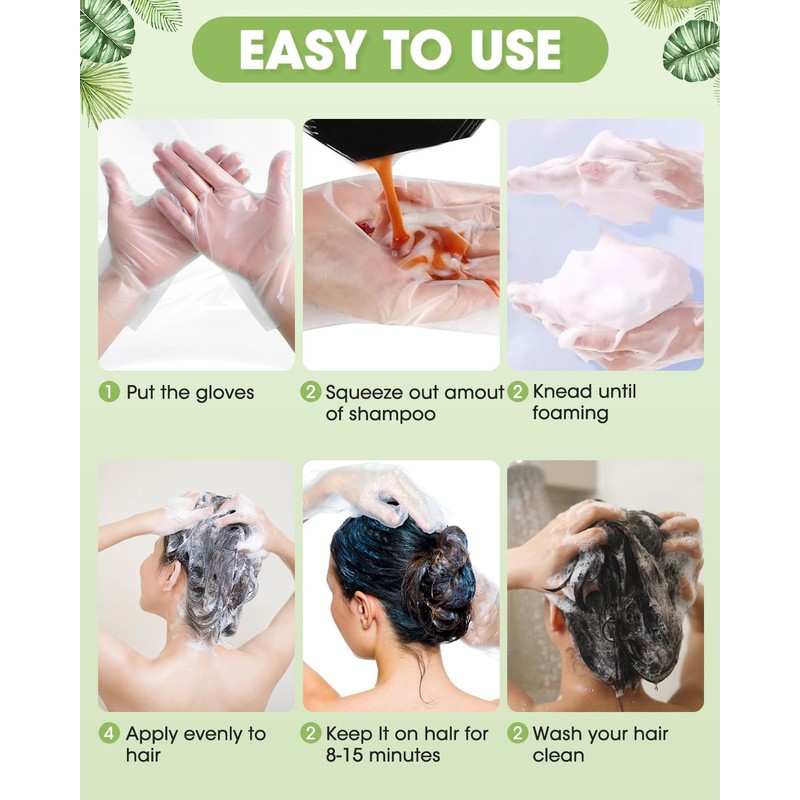 EASY TO USE

1 Put the gloves

2 Squeeze out amout of shampoo

2 Knead until foaming

4 Apply evenly to hair

2 Keep It on halr for 8-15 minutes

2 Wash your hair clean