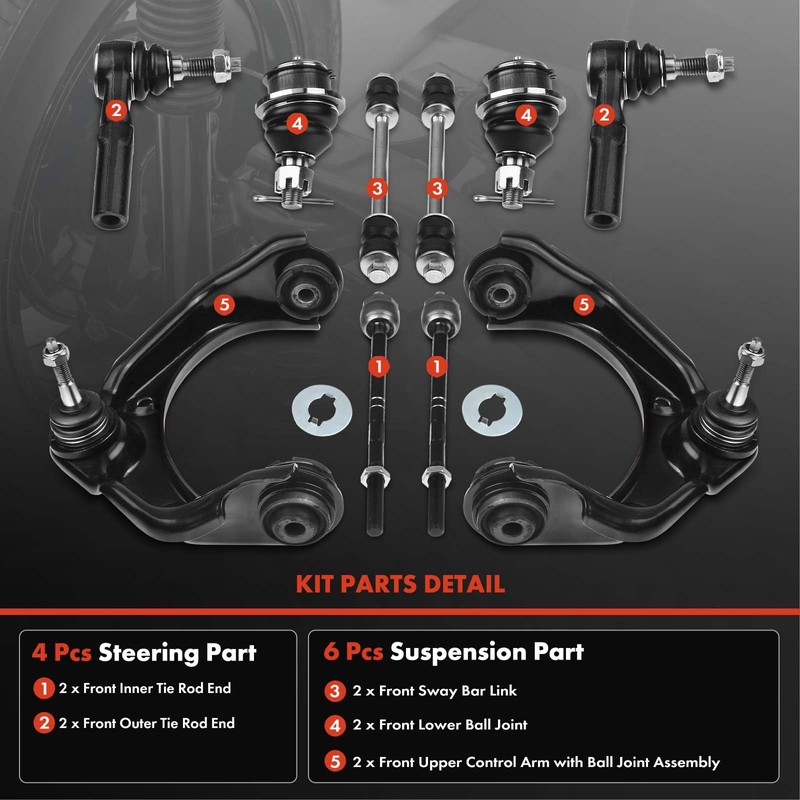 2 4 3 3 4 2

5 5

1 1

KIT PARTS DETAIL

4 Pcs Steering Part

1 2 x Front Inner Tie Rod End

2 2 x Front Outer Tie Rod End

6 Pcs Suspension Part

3 2 x Front Sway Bar Link

4 2 x Front Lower Ball Joint

5 2 x Front Upper Control Arm with Ball Joint Assembly