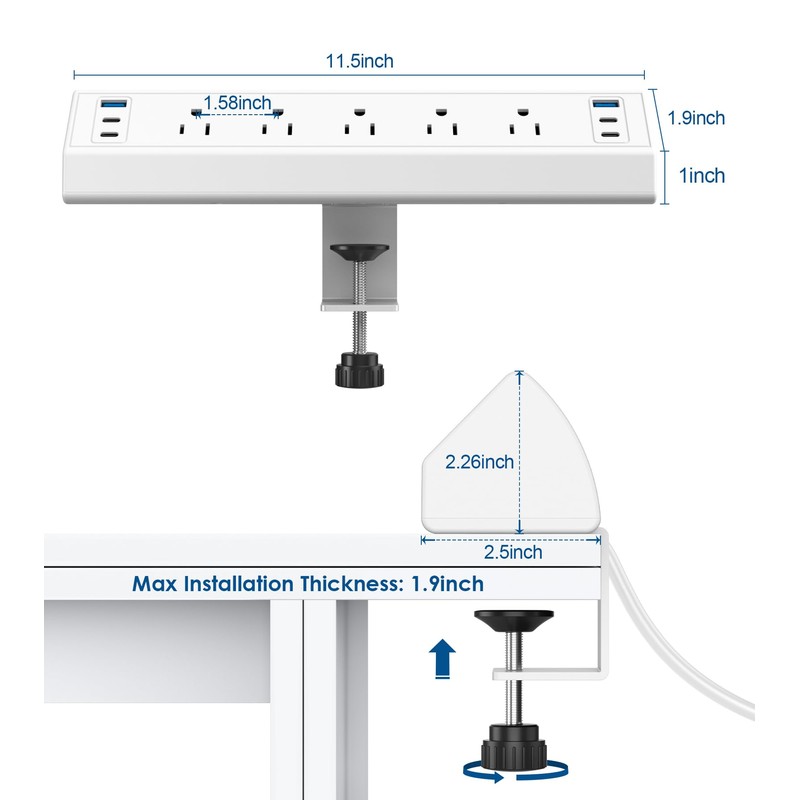 11.5inch

1.58inch

1.9inch

1inch

2.26inch

2.5inch

Max Installation Thickness: 1.9inch