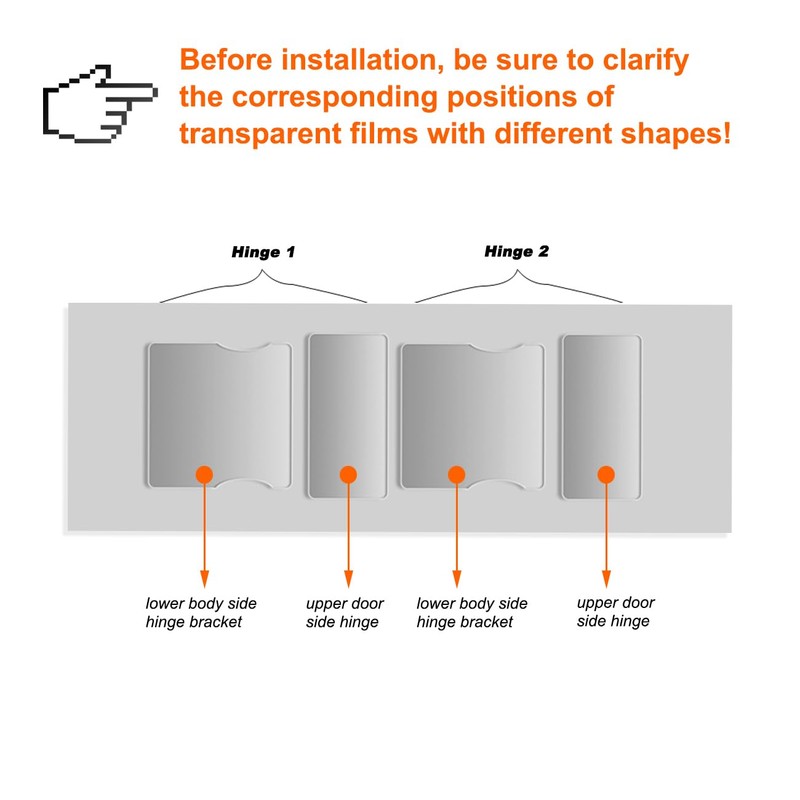 Before installation, be sure to clarify the corresponding positions of transparent films with different shapes!

Hinge 1

Hinge 2

lower body side hinge bracket

upper door side hinge

lower body side hinge bracket

upper door side hinge