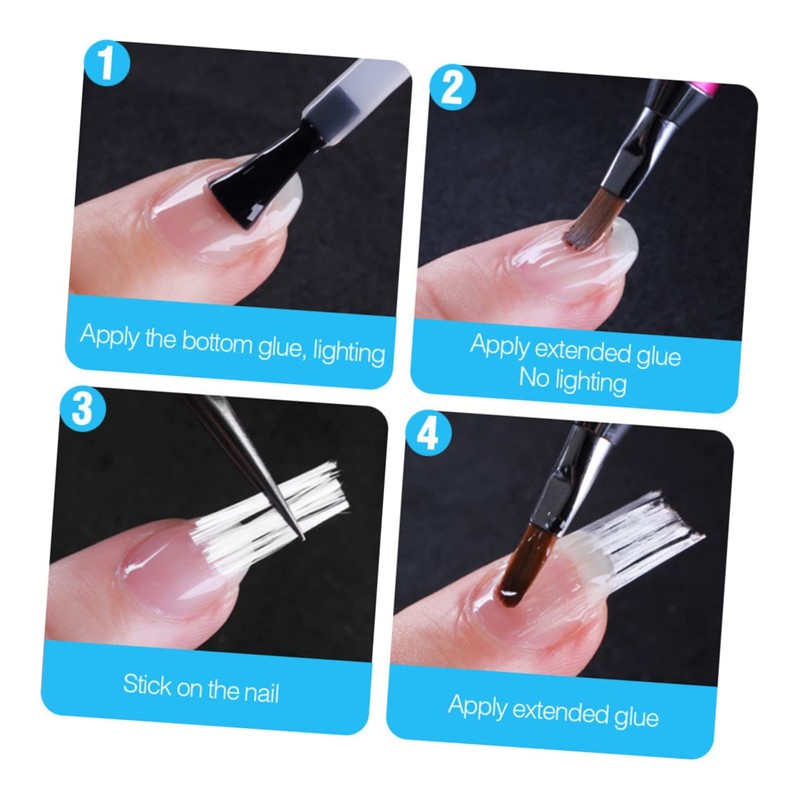 1
Apply the bottom glue, lighting

2
Apply extended glue
No lighting

3
Stick on the nail

4
Apply extended glue