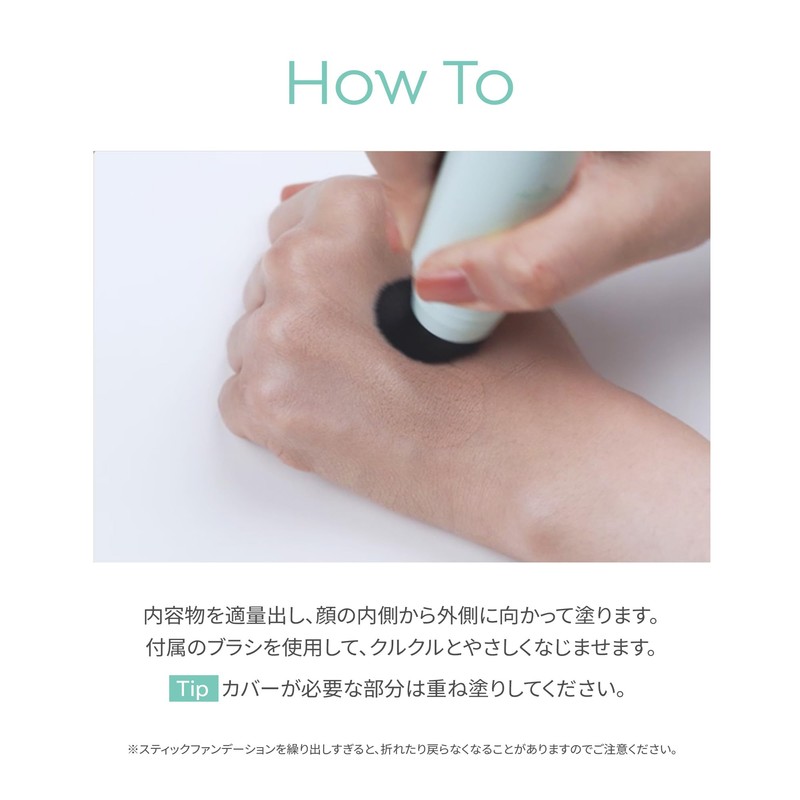 How To

内容物を適量出し、顔の内側から外側に向かって塗ります。
付属のブラシを使用して、クルクルとやさしくなじませます。

Tip カバーが必要な部分は重ね塗りしてください。

※スティックファンデーションを繰り出しすぎると、折れたり戻らなくなることがありますのでご注意ください。