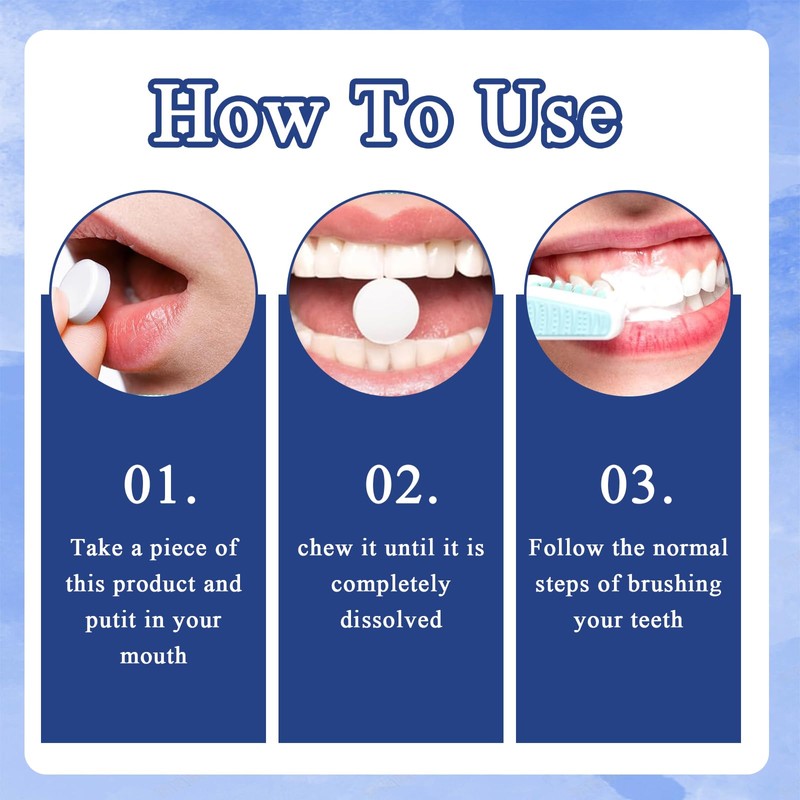 How To Use

01.

Take a piece of this product and putit in your mouth

02.

chew it until it is completely dissolved

03.

Follow the normal steps of brushing your teeth