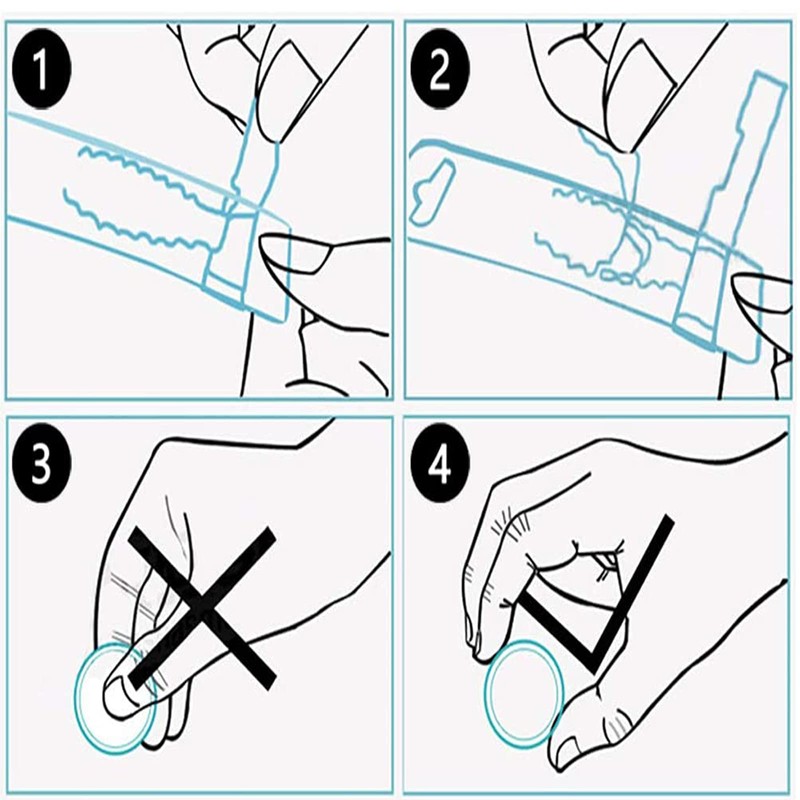 1

2

3

4