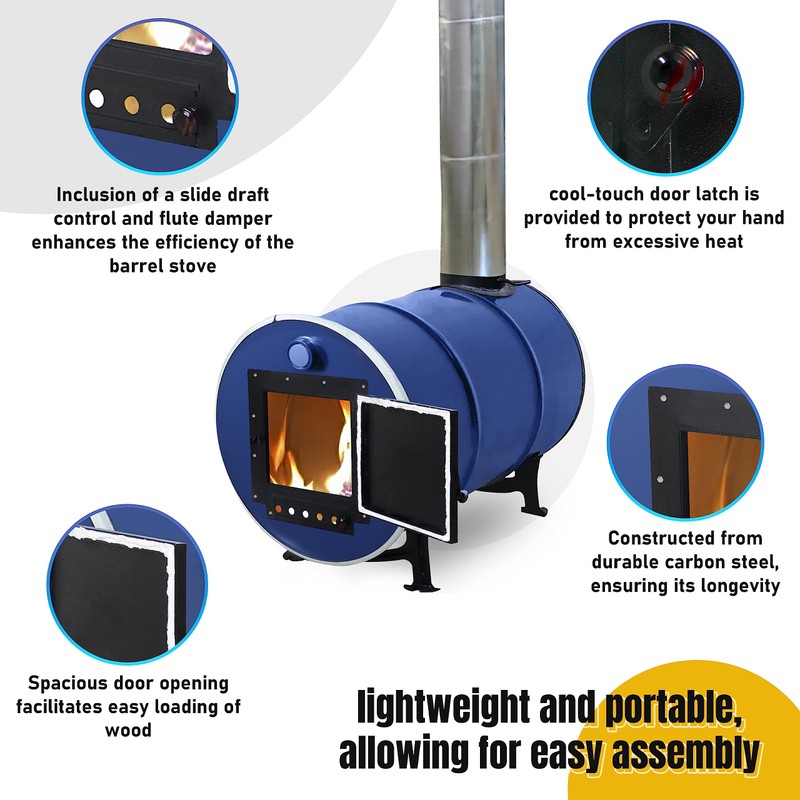 Inclusion of a slide draft control and flute damper enhances the efficiency of the barrel stove

cool-touch door latch is provided to protect your hand from excessive heat

Constructed from durable carbon steel, ensuring its longevity

Spacious door opening facilitates easy loading of wood

lightweight and portable, allowing for easy assembly