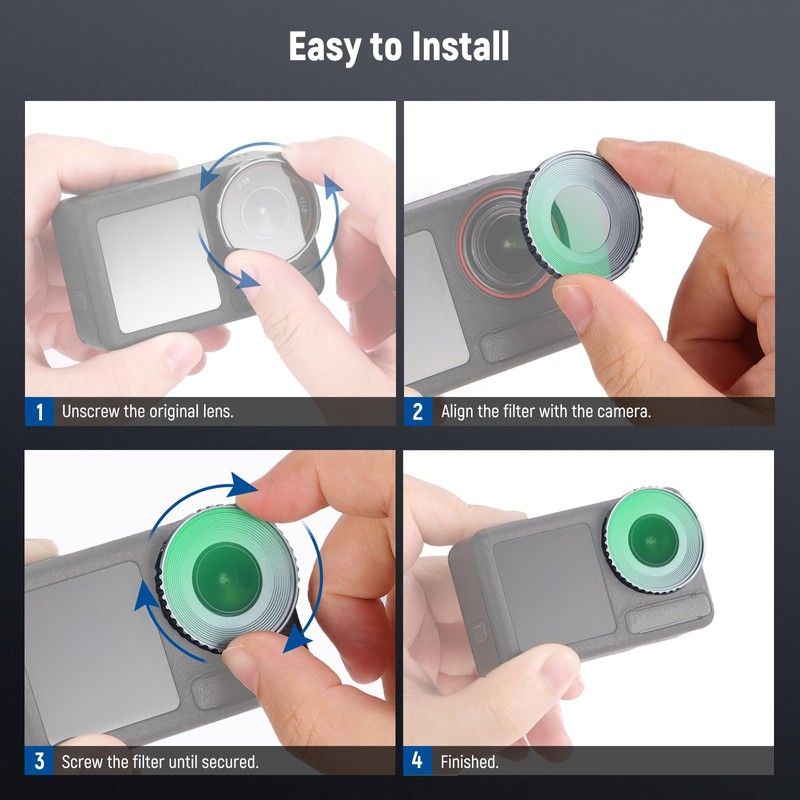 Easy to Install

1 Unscrew the original lens.

2 Align the filter with the camera.

3 Screw the filter until secured.

4 Finished.