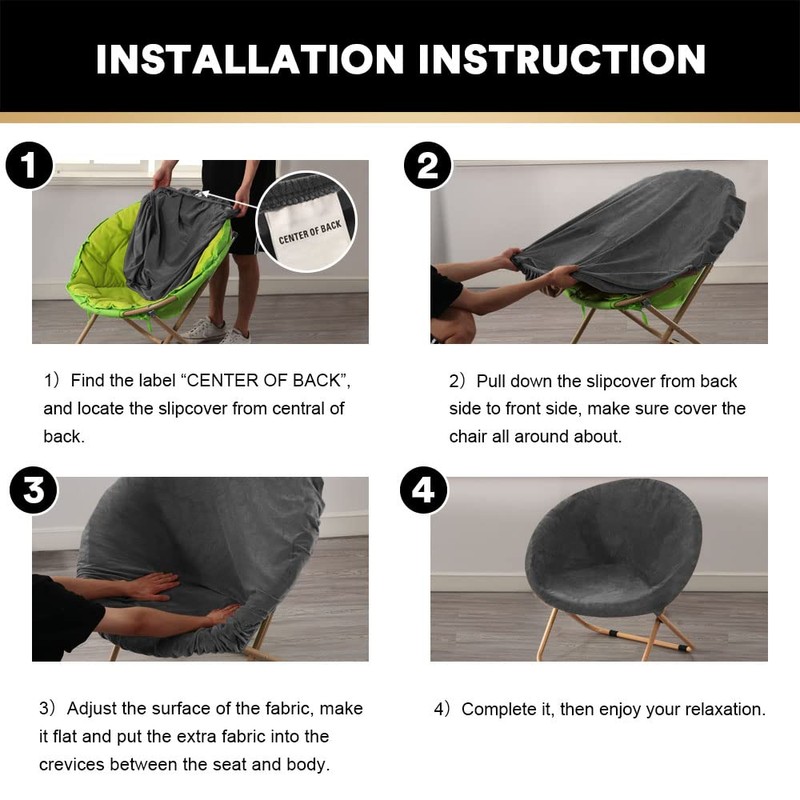 INSTALLATION INSTRUCTION

1

CENTER OF BACK

1）Find the label “CENTER OF BACK”, and locate the slipcover from central of back.

2

2）Pull down the slipcover from back side to front side, make sure cover the chair all around about.

3

3）Adjust the surface of the fabric, make it flat and put the extra fabric into the crevices between the seat and body.

4

4）Complete it, then enjoy your relaxation.