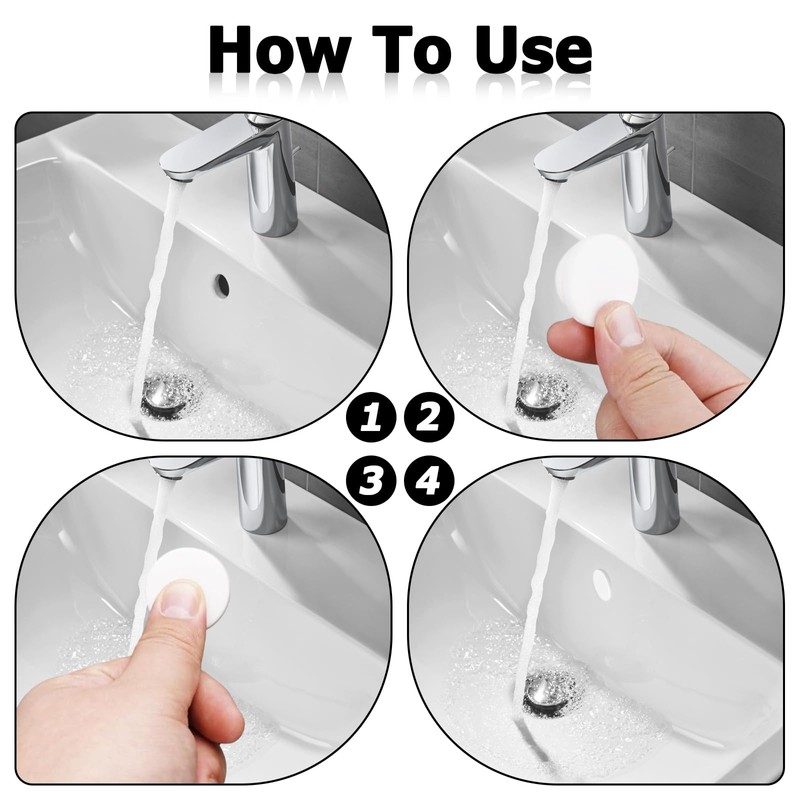 How To Use

1 2

3 4