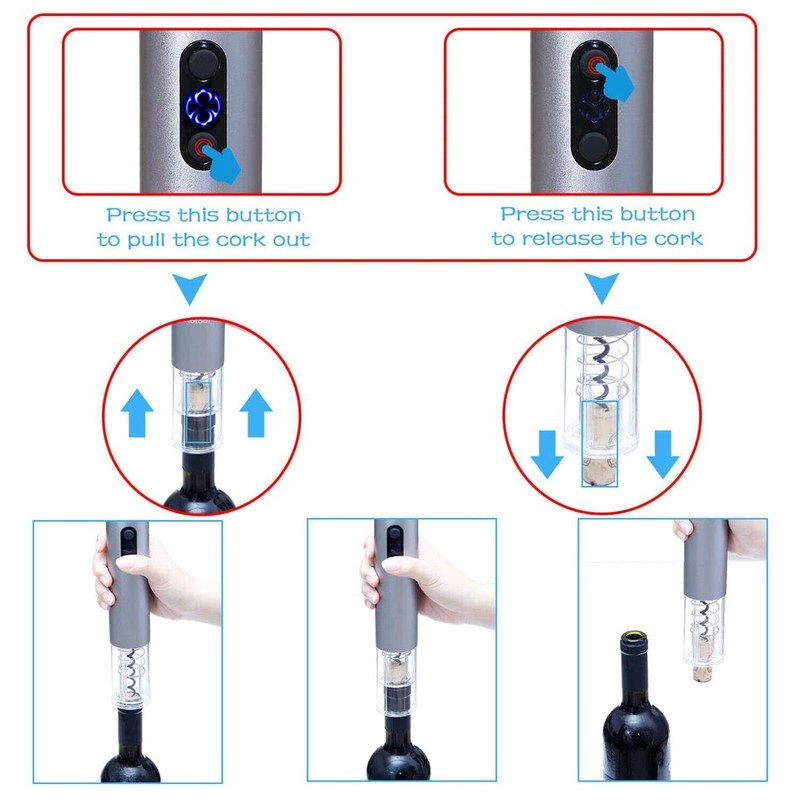 Press this button to pull the cork out

Press this button to release the cork