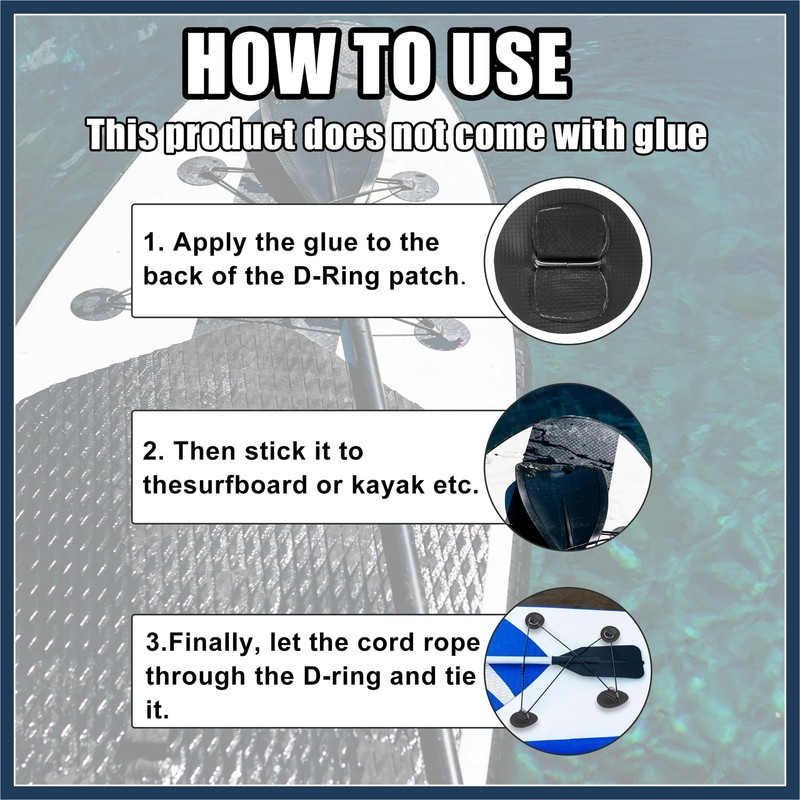 HOW TO USE

This product does not come with glue

1. Apply the glue to the back of the D-Ring patch.

2. Then stick it to thesurfboard or kayak etc.

3.Finally, let the cord rope through the D-ring and tie it.