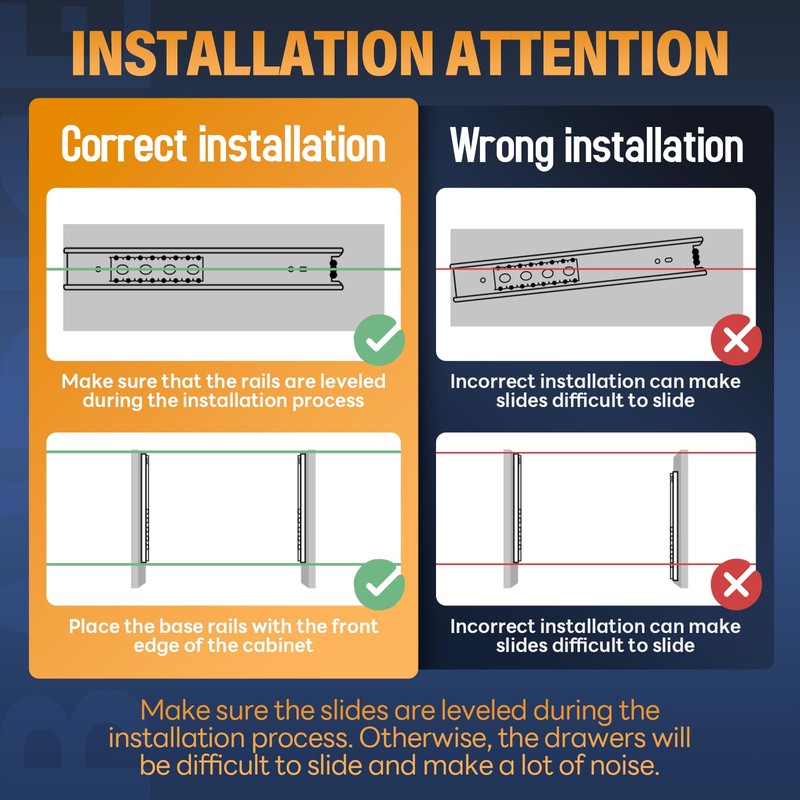 INSTALLATION ATTENTION

Correct installation

Make sure that the rails are leveled during the installation process

Place the base rails with the front edge of the cabinet

Wrong installation

Incorrect installation can make slides difficult to slide

Incorrect installation can make slides difficult to slide

Make sure the slides are leveled during the installation process. Otherwise, the drawers will be difficult to slide and make a lot of noise.