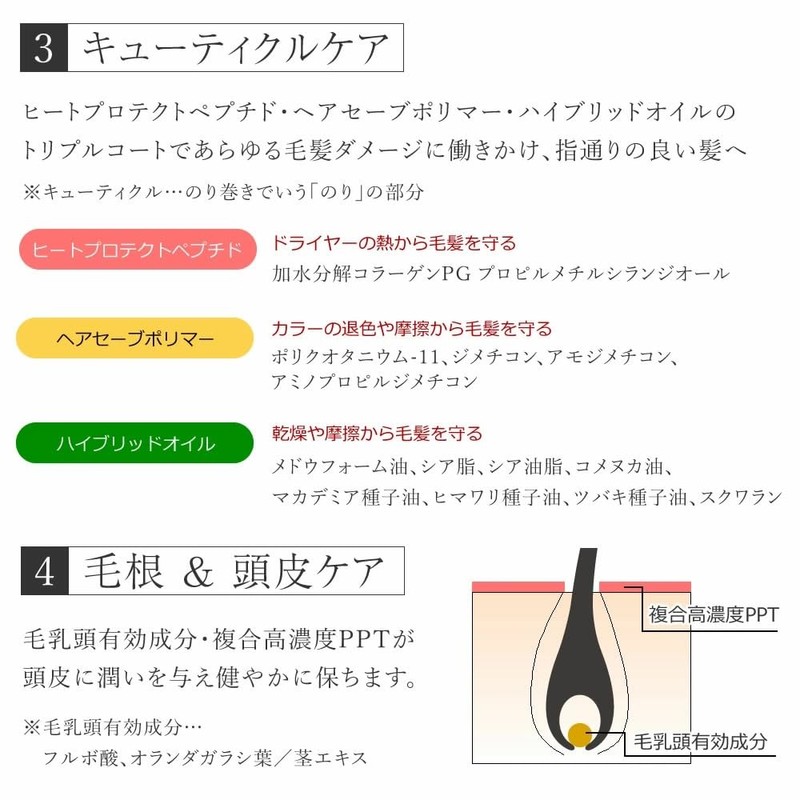 3 キューティクルケア

ヒートプロテクトペプチド・ヘアセーブポリマー・ハイブリッドオイルのトリプルコートであらゆる毛髪ダメージに働きかけ、指通りの良い髪へ

※キューティクル…のり巻きでいう「のり」の部分

ヒートプロテクトペプチド
ドライヤーの熱から毛髪を守る
加水分解コラーゲンPG プロピルメチルシランジオール

ヘアセーブポリマー
カラーの退色や摩擦から毛髪を守る
ポリクオタニウム-11、ジメチコン、アモジメチコン、アミノプロピルジメチコン

ハイブリッドオイル
乾燥や摩擦から毛髪を守る
メドウフォーム油、シア脂、シア油脂、コメヌカ油、マカデミア種子油、ヒマワリ種子油、ツバキ種子油、スクワラン

4 毛根 & 頭皮ケア

毛乳頭有効成分・複合高濃度PPTが頭皮に潤いを与え健やかに保ちます。

※毛乳頭有効成分…
フルボ酸、オランダガラシ葉／茎エキス

複合高濃度PPT

毛乳頭有効成分