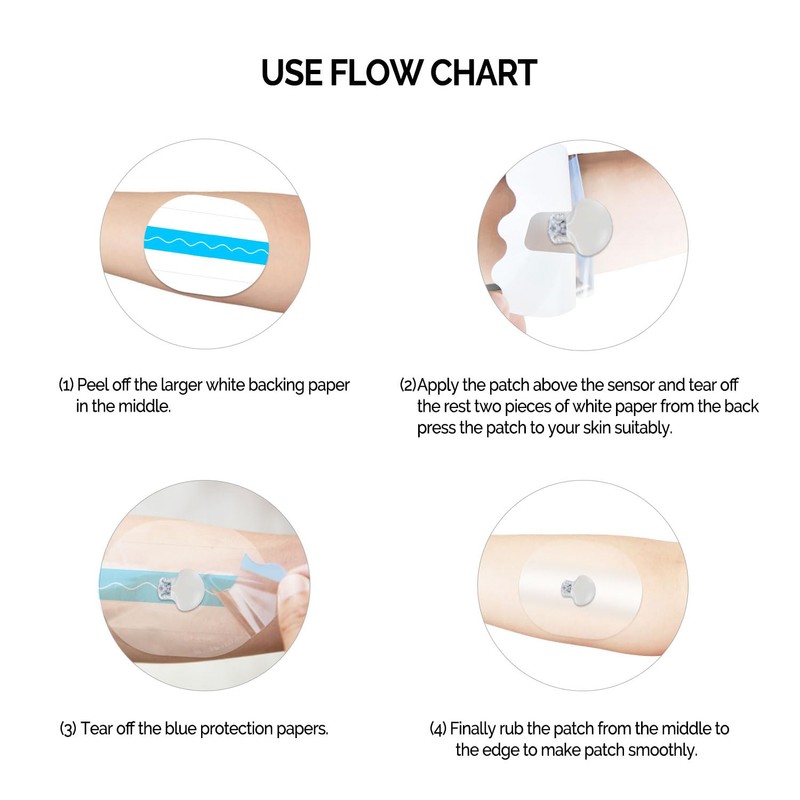 USE FLOW CHART

(1) Peel off the larger white backing paper in the middle.

(2)Apply the patch above the sensor and tear off the rest two pieces of white paper from the back press the patch to your skin suitably.

(3) Tear off the blue protection papers.

(4) Finally rub the patch from the middle to the edge to make patch smoothly.