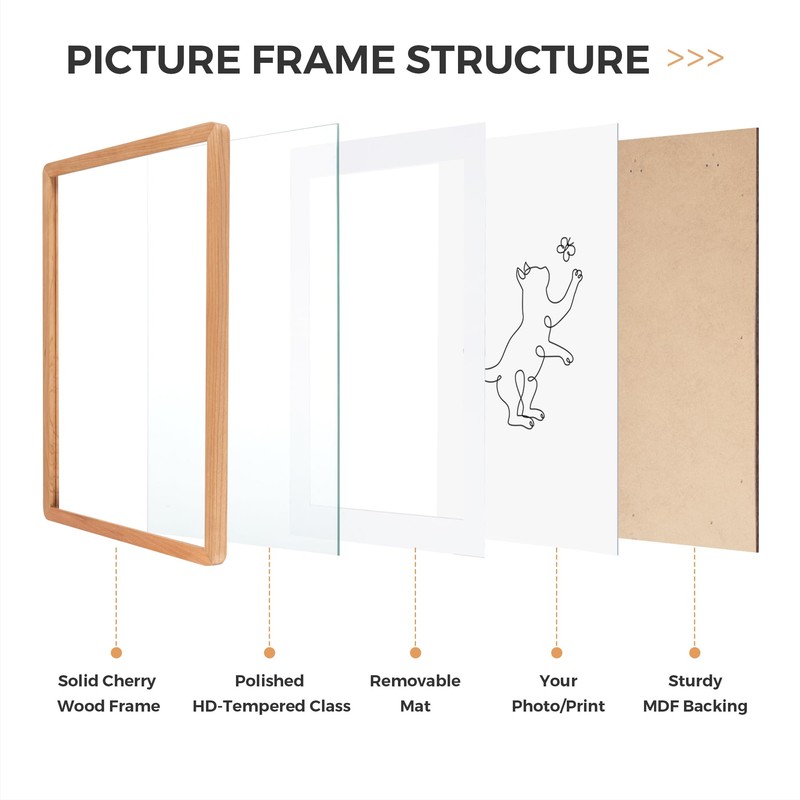 PICTURE FRAME STRUCTURE >>>

Solid Cherry Wood Frame

Polished HD-Tempered Class

Removable Mat

Your Photo/Print

Sturdy MDF Backing